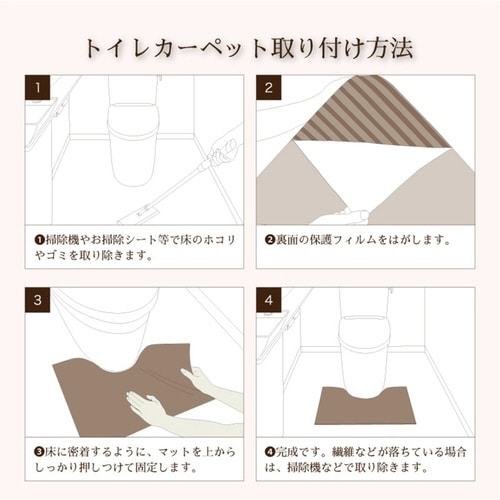 トイレカーペット取り付け方法

1

❶掃除機やお掃除シート等で床のホコリやゴミを取り除きます。

2

❷裏面の保護フィルムをはがします。

3

❸床に密着するように、マットを上からしっかり押しつけて固定します。

4

❹完成です。繊維などが落ちている場合は、掃除機などで取り除きます。