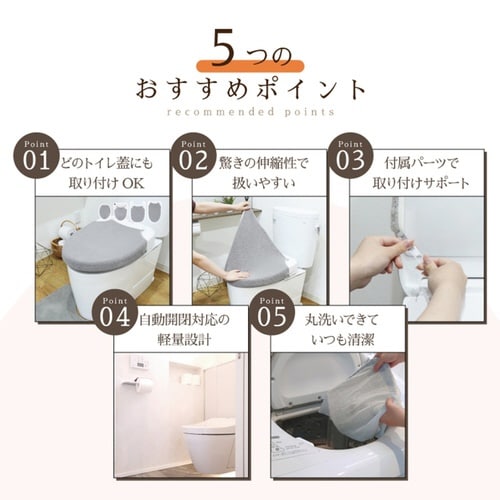 5つの
おすすめポイント
recommended points

Point
01
どのトイレ蓋にも
取り付け OK

Point
02
驚きの伸縮性で
扱いやすい

Point
03
付属パーツで
取り付けサポート

Point
04
自動開閉対応の
軽量設計

Point
05
丸洗いできて
いつも清潔