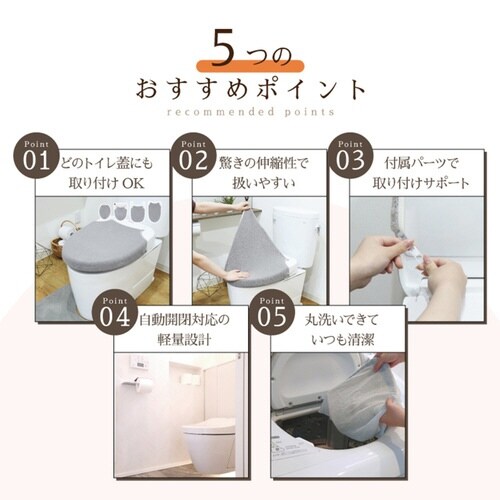 5つの
おすすめポイント
recommended points

Point 01
どのトイレ蓋にも
取り付け OK

Point 02
驚きの伸縮性で
扱いやすい

Point 03
付属パーツで
取り付けサポート

Point 04
自動開閉対応の
軽量設計

Point 05
丸洗いできて
いつも清潔