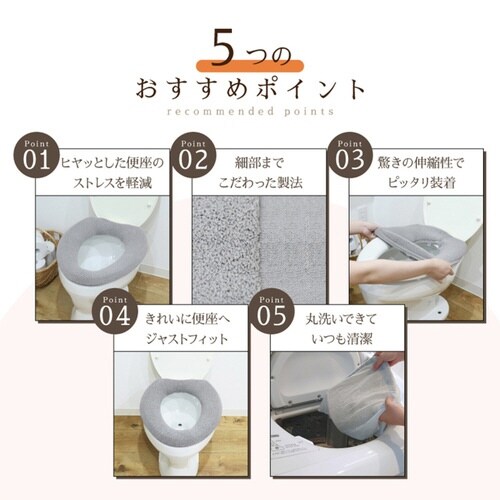 5つの
おすすめポイント
recommended points

Point
01
ヒヤッとした便座の
ストレスを軽減

Point
02
細部まで
こだわった製法

Point
03
驚きの伸縮性で
ピッタリ装着

Point
04
きれいに便座へ
ジャストフィット

Point
05
丸洗いできて
いつも清潔