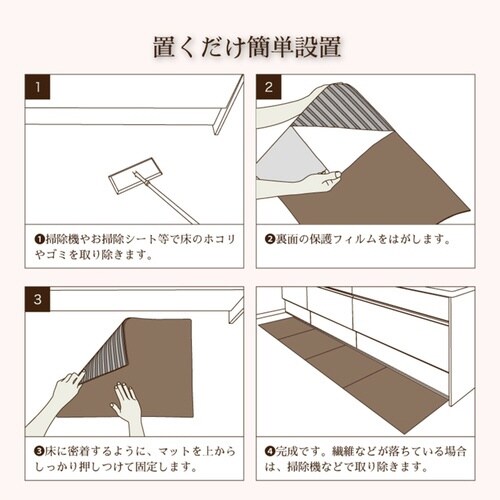 置くだけ簡単設置

1

❶掃除機やお掃除シート等で床のホコリやゴミを取り除きます。

2

❷裏面の保護フィルムをはがします。

3

❸床に密着するように、マットを上からしっかり押しつけて固定します。

❹完成です。繊維などが落ちている場合は、掃除機などで取り除きます。