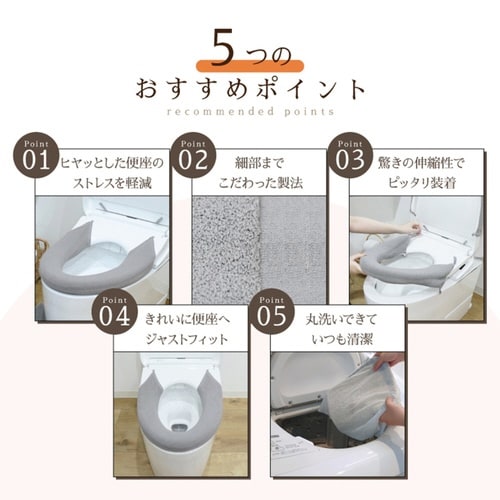 5つの
おすすめポイント
recommended points

Point
01
ヒヤッとした便座の
ストレスを軽減

Point
02
細部まで
こだわった製法

Point
03
驚きの伸縮性で
ピッタリ装着

Point
04
きれいに便座へ
ジャストフィット

Point
05
丸洗いできて
いつも清潔