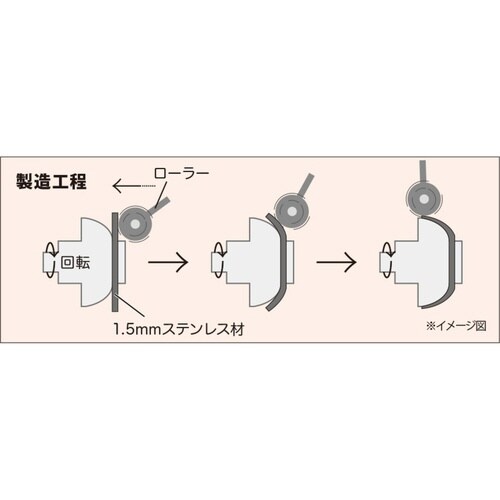 製造工程

ローラー

回転

1.5mmステンレス材

※イメージ図