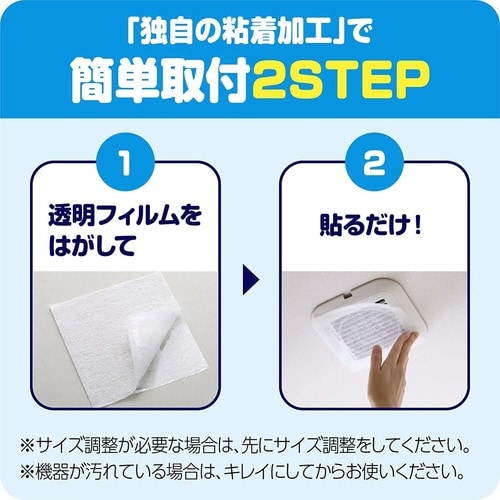 「独自の粘着加工」で
簡単取付2STEP

1
透明フィルムをはがして

2
貼るだけ！

※サイズ調整が必要な場合は、先にサイズ調整をしてください。
※機器が汚れている場合は、キレイにしてからお使いください。