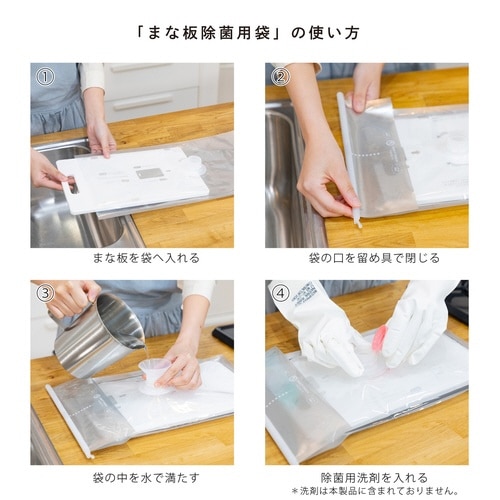 「まな板除菌用袋」の使い方

①

まな板を袋へ入れる

②

袋の口を留め具で閉じる

③

袋の中を水で満たす

④

除菌用洗剤を入れる
＊洗剤は本製品に含まれておりません。