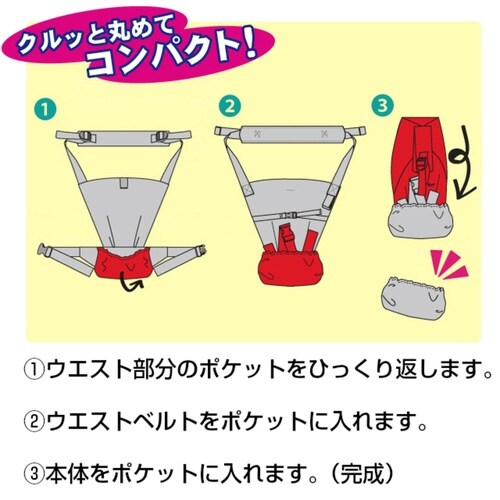 クルッと丸めて
コンパクト!

1

2

3

①ウエスト部分のポケットをひっくり返します。

②ウエストベルトをポケットに入れます。

③本体をポケットに入れます。（完成）