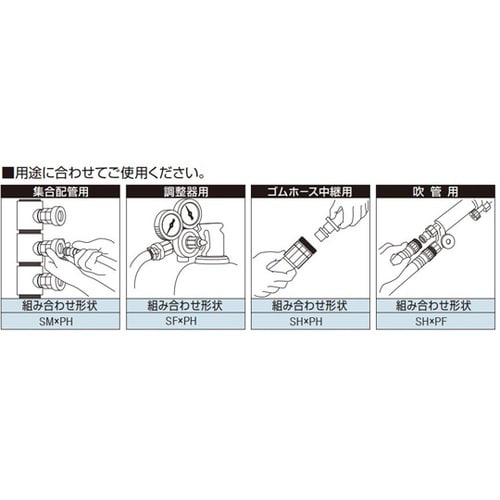 ■用途に合わせてご使用ください。

| 集合配管用 | 調整器用 | ゴムホース中継用 | 吹 管 用 |
|---|---|---|---|
| 組み合わせ形状 | 組み合わせ形状 | 組み合わせ形状 | 組み合わせ形状 |
| SM×PH | SF×PH | SH×PH | SH×PF |