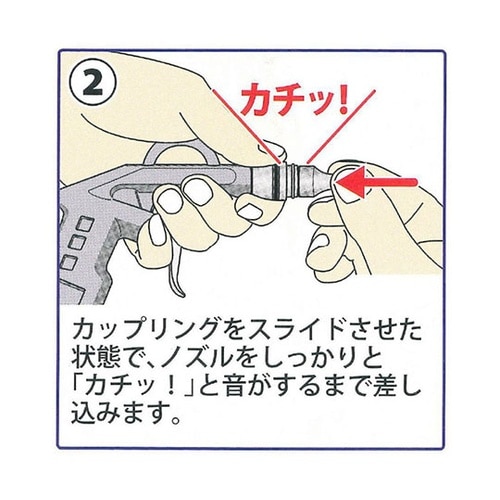 ②

カチッ!

カップリングをスライドさせた状態で、ノズルをしっかりと「カチッ！」と音がするまで差し込みます。