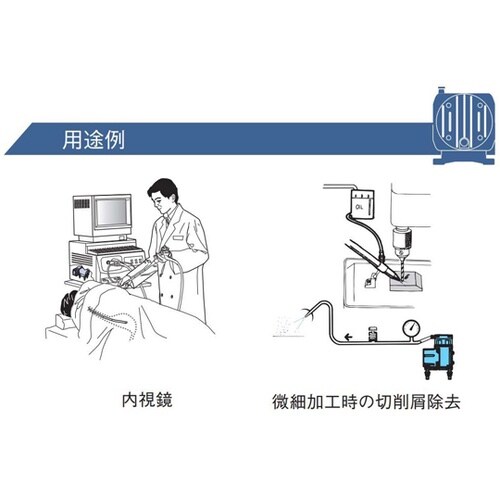 用途例

OIL

内視鏡

微細加工時の切削屑除去