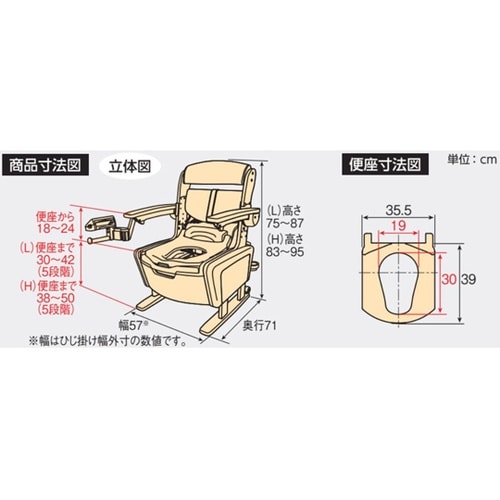 商品寸法図

立体図

便座から
18〜24

(L)便座まで
30〜42
(5段階)

(H)便座まで
38〜50
(5段階)

(L)高さ
75〜87

(H)高さ
83〜95

幅57※

奥行71

※幅はひじ掛け幅外寸の数値です。

便座寸法図

単位：cm

35.5

19

30

39