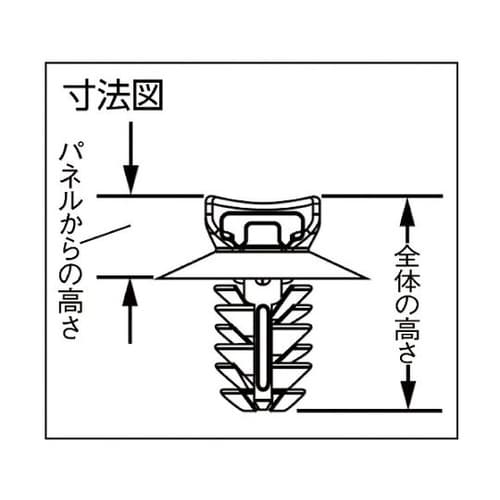 寸法図

パネルからの高さ

全体の高さ