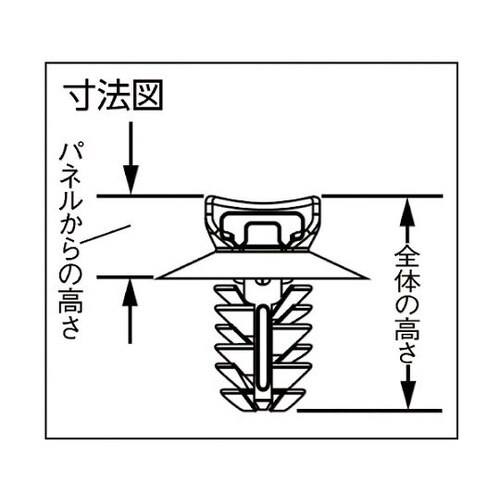 寸法図

パネルからの高さ

全体の高さ