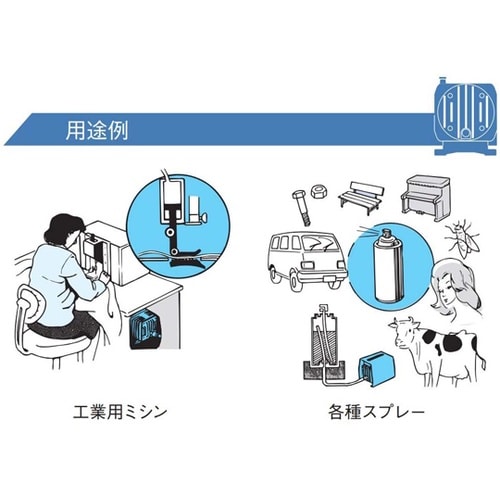 用途例

工業用ミシン

各種スプレー