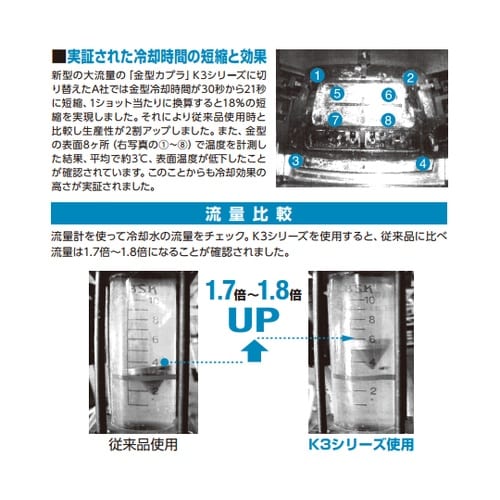 ■実証された冷却時間の短縮と効果

新型の大流量の「金型カプラ」K3シリーズに切り替えたA社では金型冷却時間が30秒から21秒に短縮、1ショット当たりに換算すると18%の短縮を実現しました。それにより従来品使用時と比較し生産性が2割アップしました。また、金型の表面8ヶ所（右写真の①～⑧）で温度を計測した結果、平均で約3℃、表面温度が低下したことが確認されています。このことからも冷却効果の高さが実証されました。

1 2 5 6 7 8 3 4

流量比較

流量計を使って冷却水の流量をチェック。K3シリーズを使用すると、従来品に比べ流量は1.7倍～1.8倍になることが確認されました。

BSK 10 8 6 4 2

1.7倍～1.8倍
UP

BSK 10 8 6 4 2

従来品使用

K3シリーズ使用