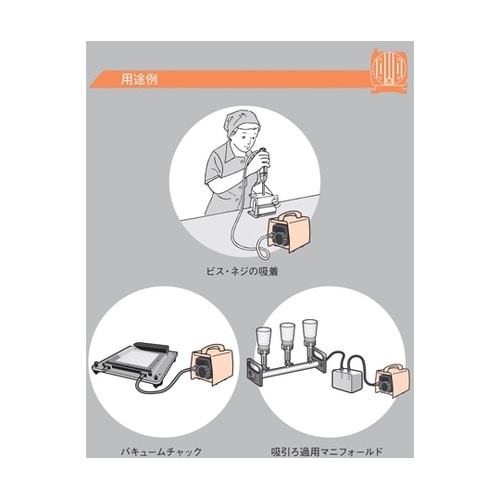 用途例

ビス・ネジの吸着

バキュームチャック

吸引ろ過用マニフォールド