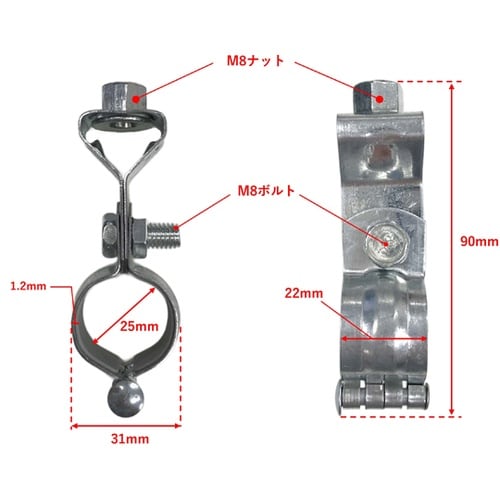 M8ナット

M8ボルト

90mm

1.2mm

25mm

22mm

31mm