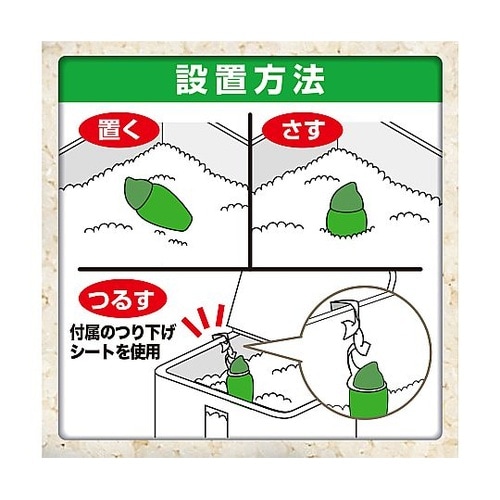 設置方法

置く

さす

つるす

付属のつり下げシートを使用