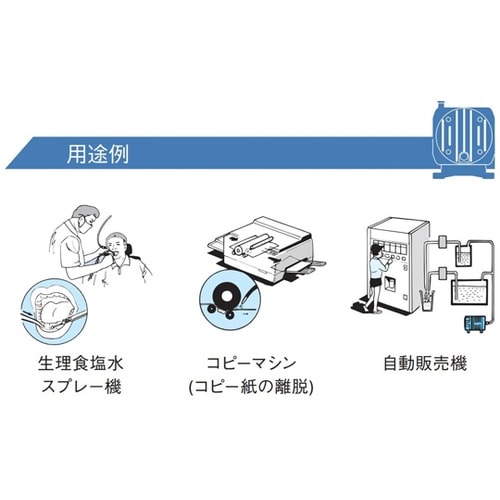 用途例

生理食塩水
スプレー機

コピーマシン
(コピー紙の離脱)

自動販売機