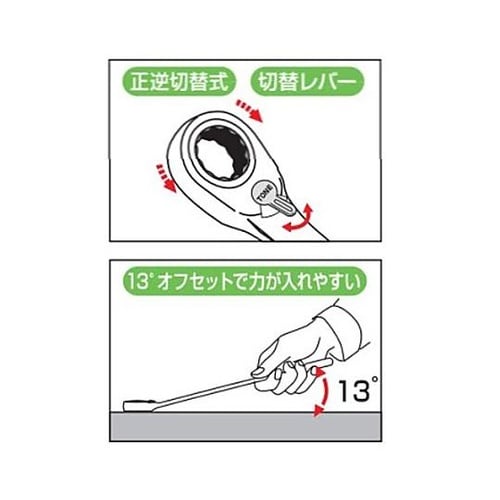 正逆切替式

切替レバー

TONE

13°オフセットで力が入れやすい

13°