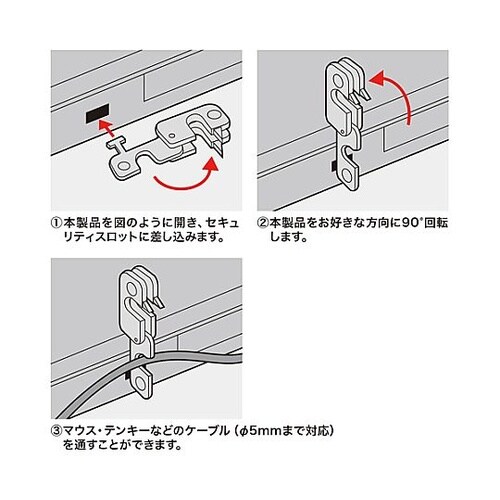 ①本製品を図のように開き、セキュリティスロットに差し込みます。

②本製品をお好きな方向に90°回転します。

③マウス・テンキーなどのケーブル（φ5mmまで対応）を通すことができます。