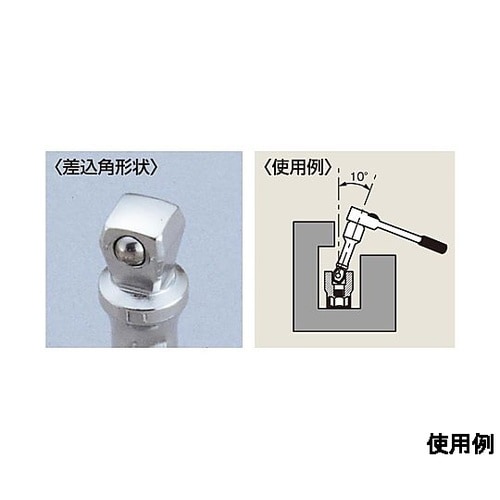 〈差込角形状〉

〈使用例〉

10°

使用例