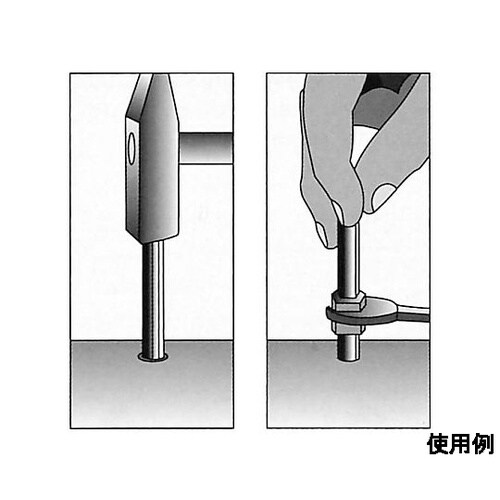 使用例