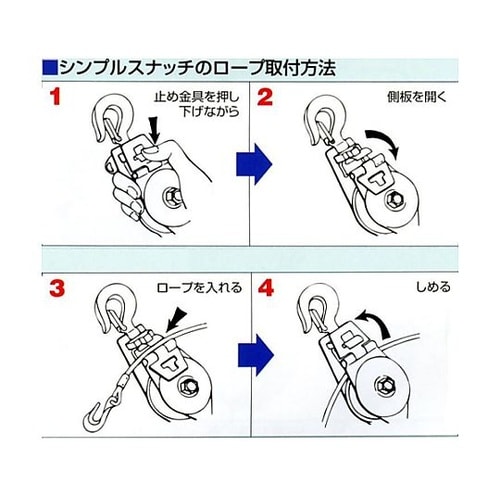 ■シンプルスナッチのロープ取付方法

1
止め金具を押し下げながら

2
側板を開く

3
ロープを入れる

4
しめる