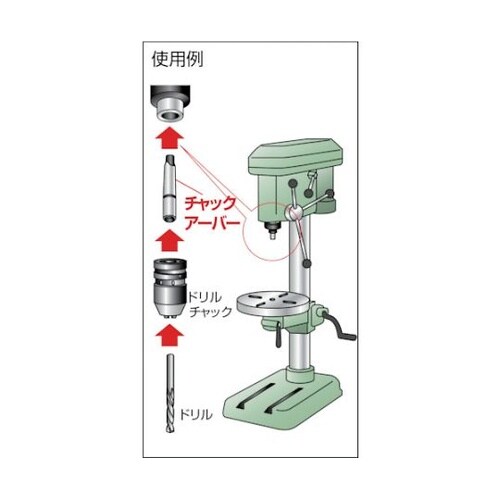 使用例

チャック
アーバー

ドリル
チャック

ドリル