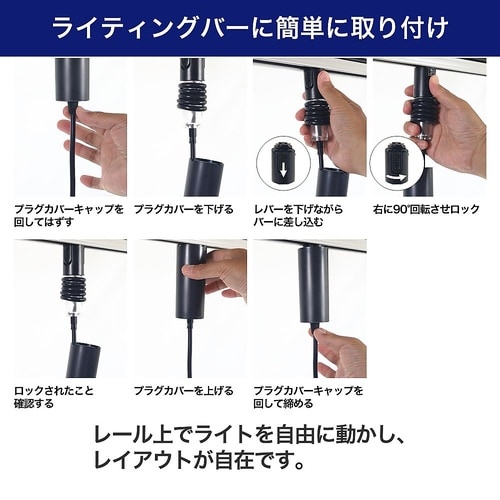 ライティングバーに簡単に取り付け

プラグカバーキャップを回してはずす

プラグカバーを下げる

レバーを下げながらバーに差し込む

右に90°回転させロック

ロックされたこと確認する

プラグカバーを上げる

プラグカバーキャップを回して締める

レール上でライトを自由に動かし、レイアウトが自在です。