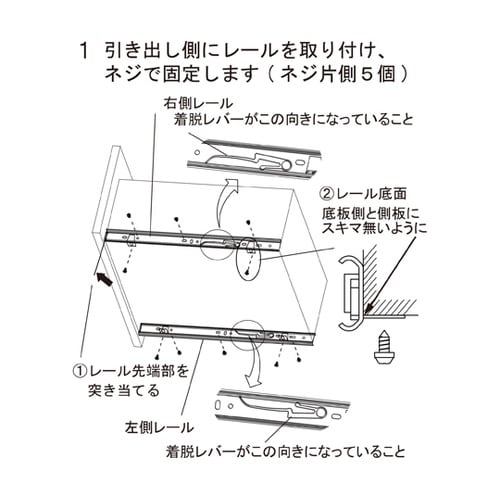 1 引き出し側にレールを取り付け、ネジで固定します（ネジ片側５個）

右側レール
着脱レバーがこの向きになっていること

②レール底面
底板側と側板にスキマ無いように

①レール先端部を突き当てる

左側レール
着脱レバーがこの向きになっていること