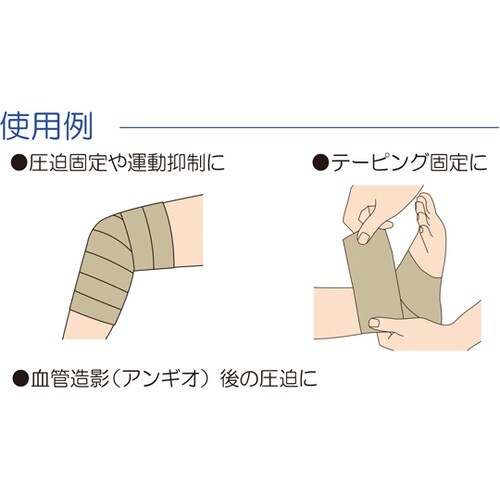 使用例

●圧迫固定や運動抑制に

●テーピング固定に

●血管造影（アンギオ）後の圧迫に