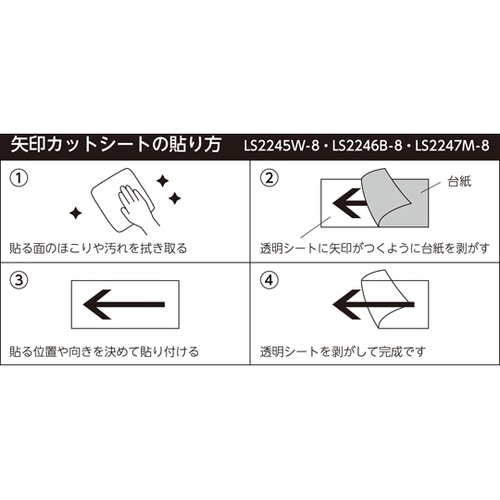 矢印カットシートの貼り方 LS2245W-8・LS2246B-8・LS2247M-8

①

貼る面のほこりや汚れを拭き取る

②

台紙

透明シートに矢印がつくように台紙を剥がす

③

貼る位置や向きを決めて貼り付ける

④

透明シートを剥がして完成です