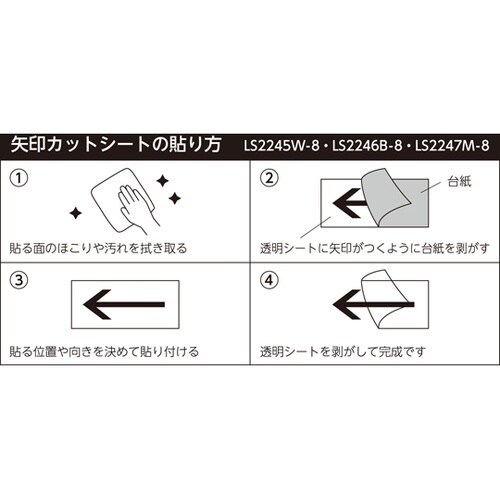 矢印カットシートの貼り方 LS2245W-8・LS2246B-8・LS2247M-8

①

貼る面のほこりや汚れを拭き取る

②

台紙

透明シートに矢印がつくように台紙を剥がす

③

貼る位置や向きを決めて貼り付ける

④

透明シートを剥がして完成です