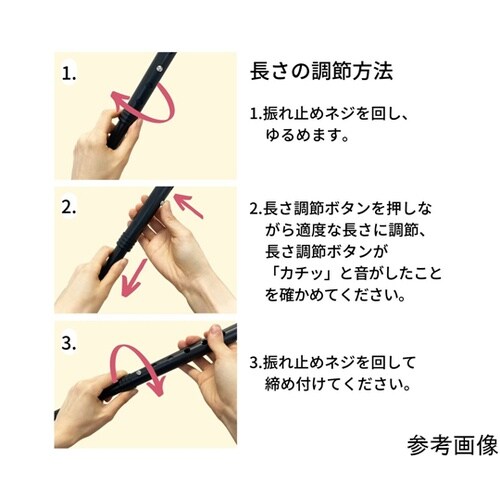 1.

2.

3.

長さの調節方法

1.振れ止めネジを回し、ゆるめます。

2.長さ調節ボタンを押しながら適度な長さに調節、長さ調節ボタンが「カチッ」と音がしたことを確かめてください。

3.振れ止めネジを回して締め付けてください。

参考画像