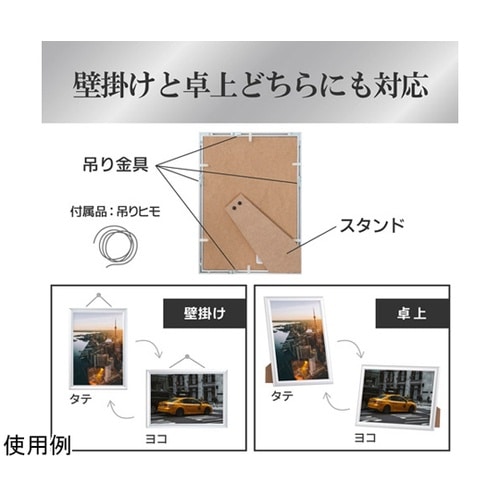 壁掛けと卓上どちらにも対応

吊り金具

付属品：吊りヒモ

スタンド

壁掛け

タテ

ヨコ

卓上

タテ

ヨコ

使用例