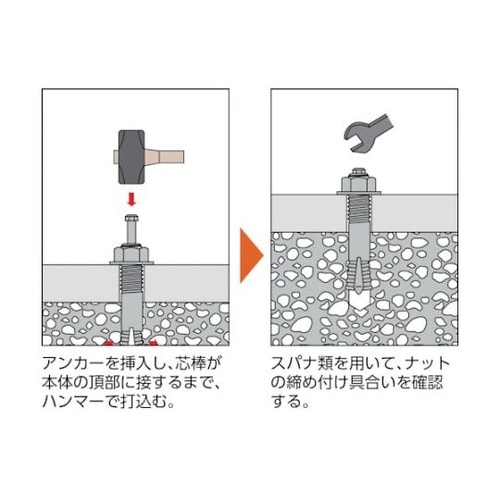 アンカーを挿入し、芯棒が本体の頂部に接するまで、ハンマーで打込む。

スパナ類を用いて、ナットの締め付け具合いを確認する。