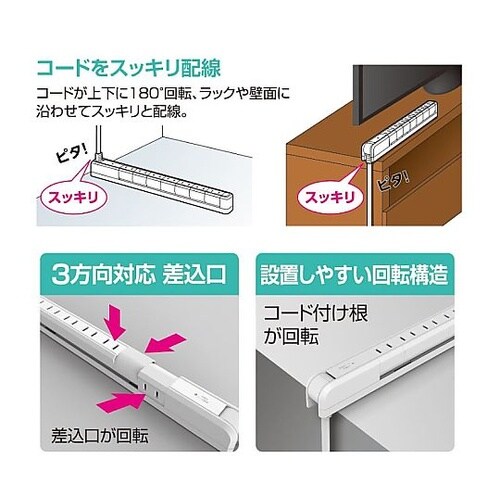 コードをスッキリ配線

コードが上下に180°回転、ラックや壁面に沿わせてスッキリと配線。

ピタ!

スッキリ

スッキリ

ピタ!

3方向対応 差込口

差込口が回転

設置しやすい回転構造

コード付け根が回転