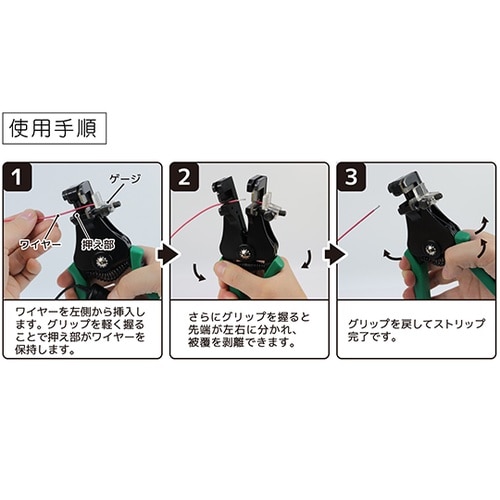 使用手順

1

ゲージ

ワイヤー

押え部

ワイヤーを左側から挿入します。グリップを軽く握ることで押え部がワイヤーを保持します。

2

さらにグリップを握ると先端が左右に分かれ、被覆を剥離できます。

3

グリップを戻してストリップ完了です。