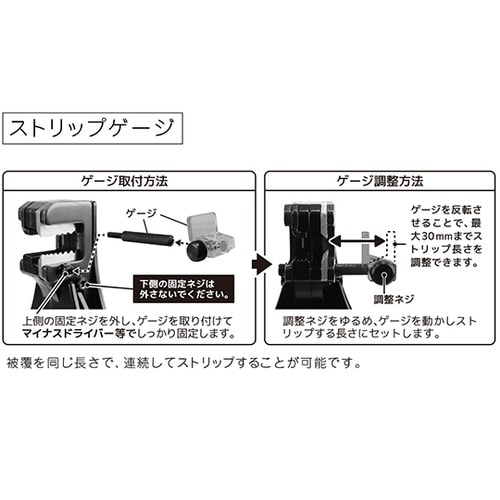 ストリップゲージ

ゲージ取付方法

ゲージ

下側の固定ネジは外さないでください。

上側の固定ネジを外し、ゲージを取り付けてマイナスドライバー等でしっかり固定します。

ゲージ調整方法

ゲージを反転させることで、最大30mmまでストリップ長さを調整できます。

調整ネジ

調整ネジをゆるめ、ゲージを動かしストリップする長さにセットします。

被覆を同じ長さで、連続してストリップすることが可能です。