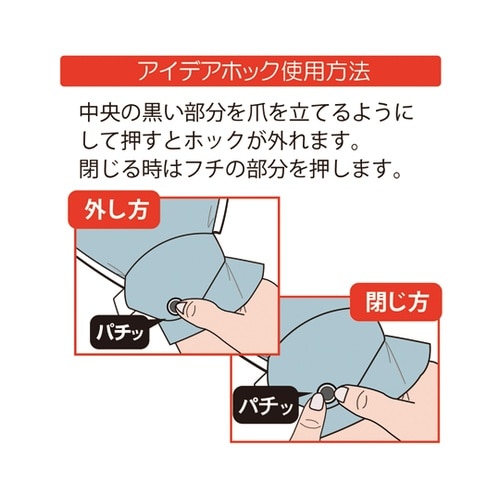 アイデアホック使用方法

中央の黒い部分を爪を立てるようにして押すとホックが外れます。
閉じる時はフチの部分を押します。

外し方

パチッ

閉じ方

パチッ