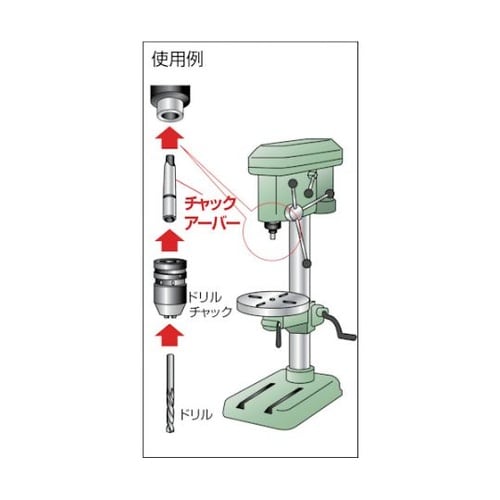 使用例

チャック
アーバー

ドリル
チャック

ドリル