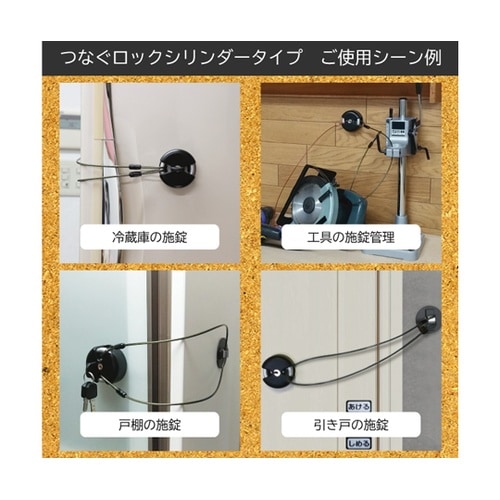 つなぐロックシリンダータイプ　ご使用シーン例

冷蔵庫の施錠

工具の施錠管理

戸棚の施錠

あける

引き戸の施錠

しめる