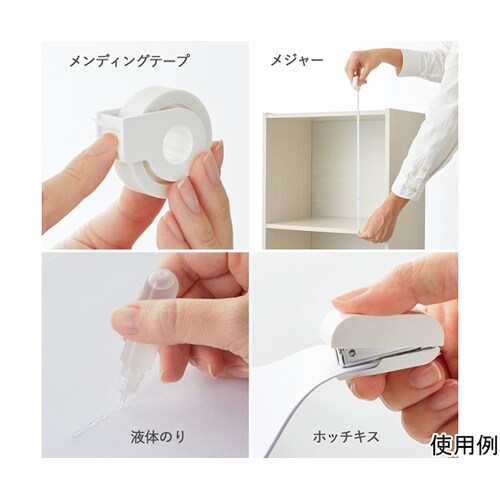 メンディングテープ

メジャー

液体のり

ホッチキス

使用例