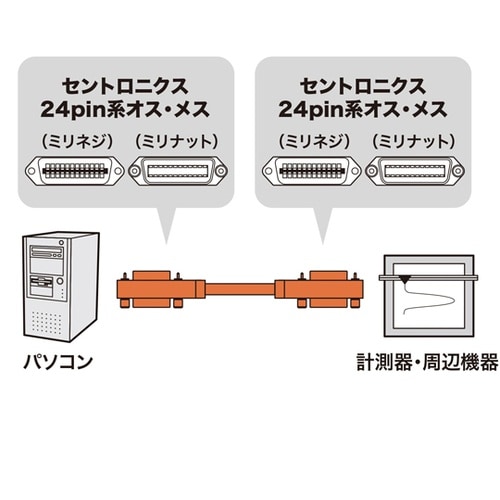 セントロニクス
24pin系オス・メス

(ミリネジ) (ミリナット)

セントロニクス
24pin系オス・メス

(ミリネジ) (ミリナット)

パソコン

計測器・周辺機器