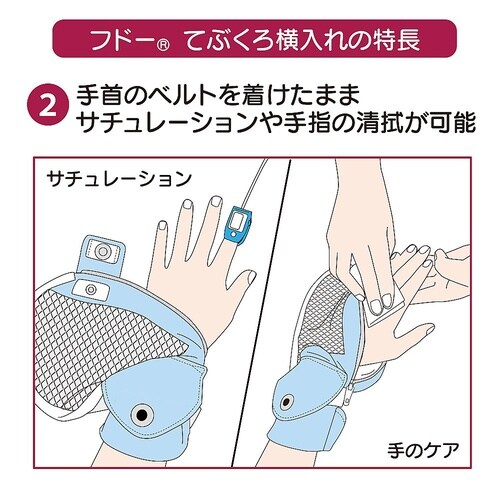 フドー® てぶくろ横入れの特長

2 手首のベルトを着けたまま サチュレーションや手指の清拭が可能

サチュレーション

手のケア