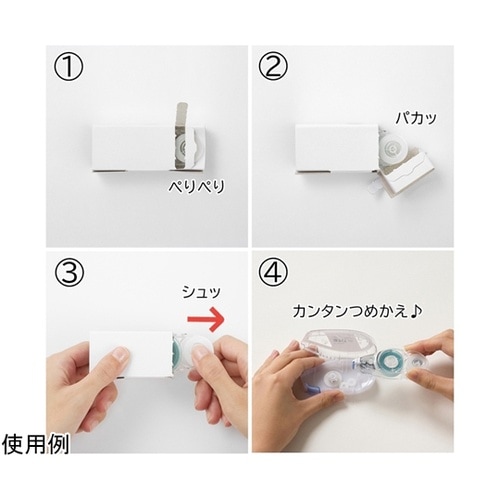 ①

ぺりぺり

②

パカッ

③

シュッ

④

カンタンつめかえ♪

使用例