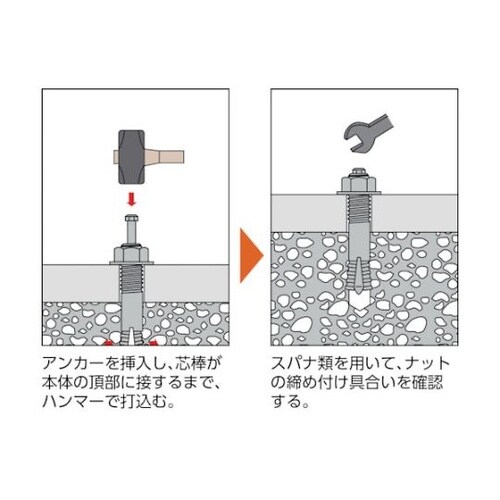 アンカーを挿入し、芯棒が本体の頂部に接するまで、ハンマーで打込む。

スパナ類を用いて、ナットの締め付け具合いを確認する。