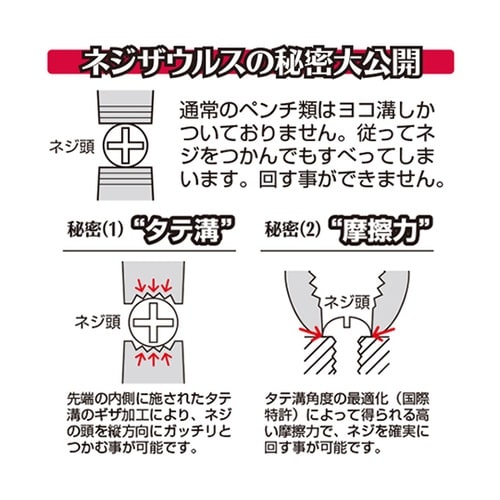 ネジザウルスの秘密大公開

ネジ頭

通常のペンチ類はヨコ溝しかついておりません。従ってネジをつかんでもすべってしまいます。回す事ができません。

秘密(1) “タテ溝”

ネジ頭

先端の内側に施されたタテ溝のギザ加工により、ネジの頭を縦方向にガッチリとつかむ事が可能です。

秘密(2) “摩擦力”

ネジ頭

タテ溝角度の最適化（国際特許）によって得られる高い摩擦力で、ネジを確実に回す事が可能です。