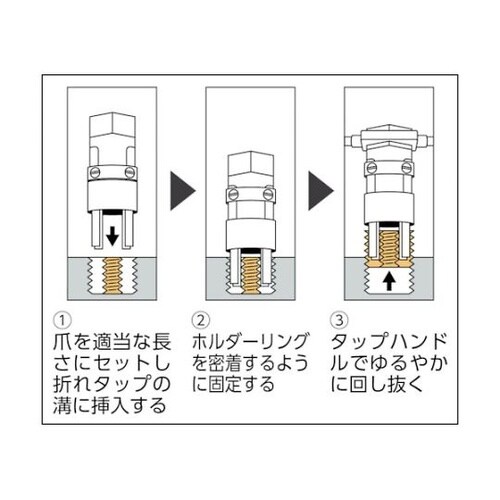 ①
爪を適当な長さにセットし折れタップの溝に挿入する

②
ホルダーリングを密着するように固定する

③
タップハンドルでゆるやかに回し抜く