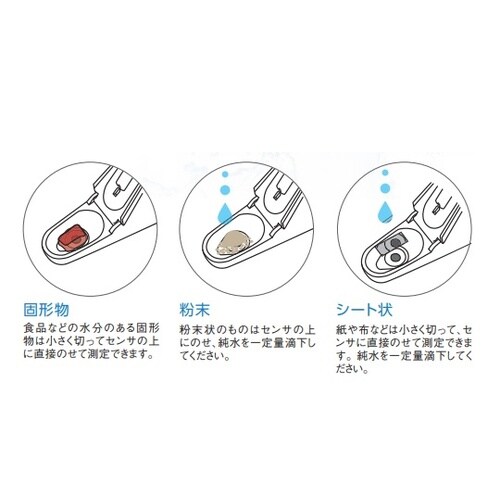 固形物
食品などの水分のある固形物は小さく切ってセンサの上に直接のせて測定できます。

粉末
粉末状のものはセンサの上にのせ、純水を一定量滴下してください。

シート状
紙や布などは小さく切って、センサに直接のせて測定できます。純水を一定量滴下してください。